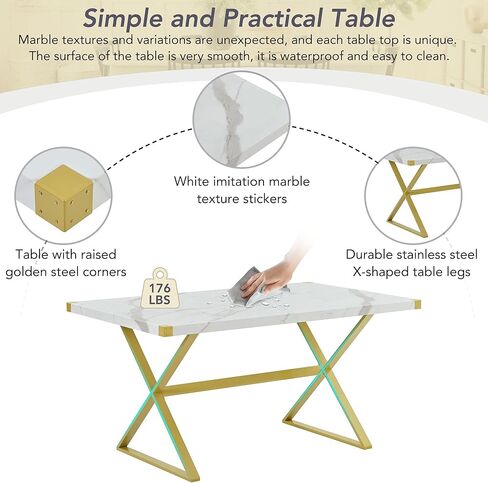 Simple and Practical Table

Marble textures and variations are unexpected, and each table top is unique. The surface of the table is very smooth, it is waterproof and easy to clean.

White imitation marble texture stickers

Table with raised golden steel corners

Durable stainless steel X-shaped table legs

176 LBS