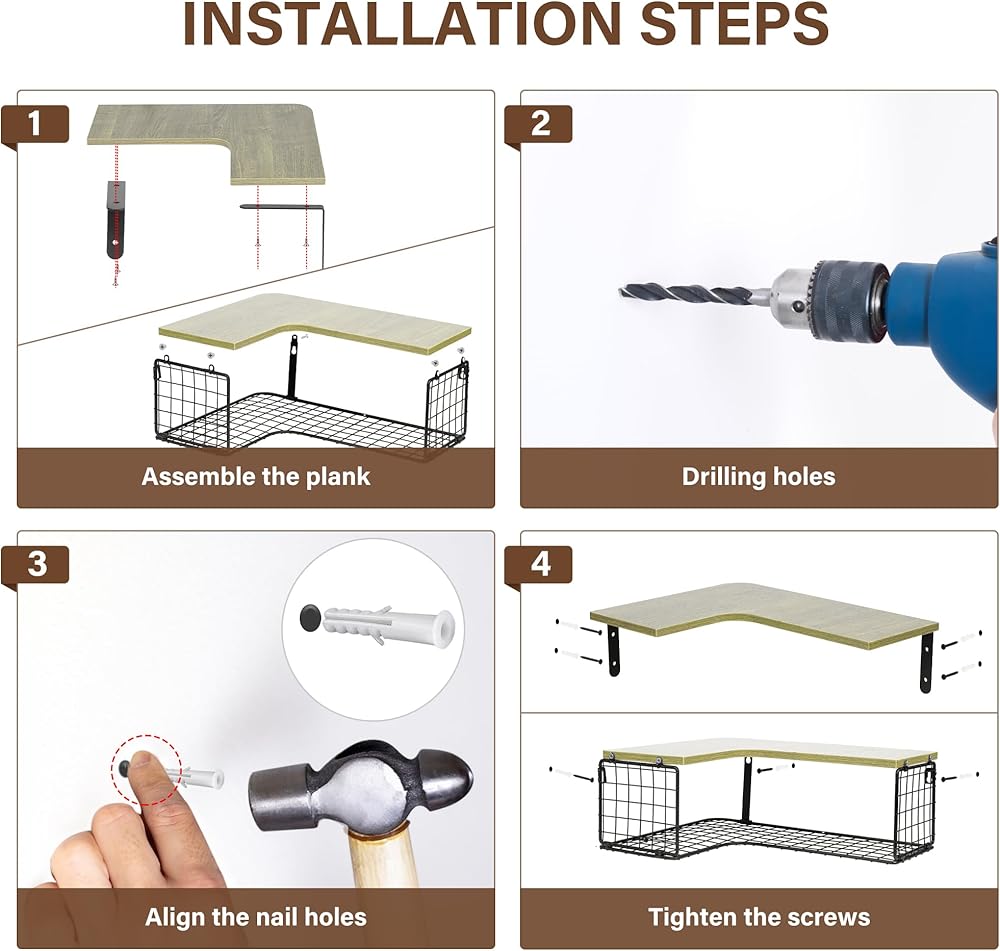 INSTALLATION STEPS

1

Assemble the plank

2

Drilling holes

3

Align the nail holes

4

Tighten the screws