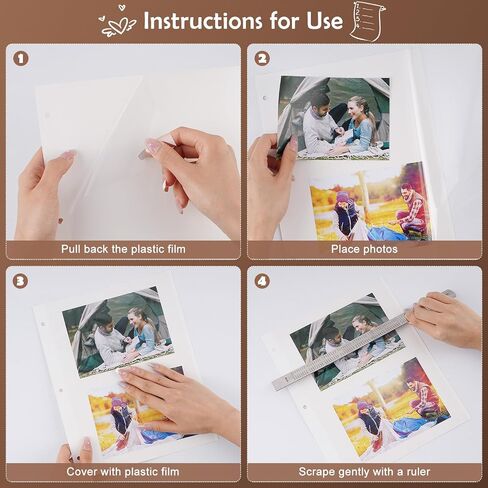 Instructions for Use

1
Pull back the plastic film

2
Place photos

3
Cover with plastic film

4
Scrape gently with a ruler