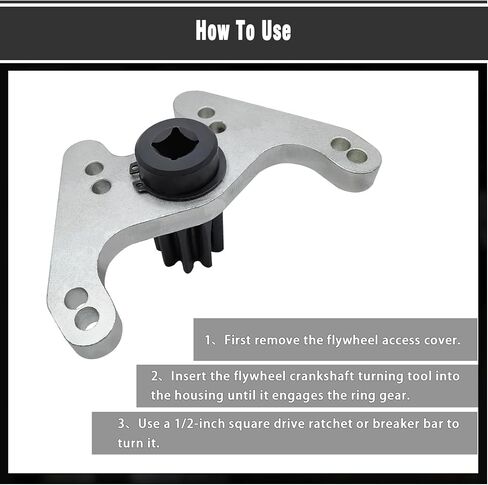 How To Use

1、First remove the flywheel access cover.

2、Insert the flywheel crankshaft turning tool into the housing until it engages the ring gear.

3、Use a 1/2-inch square drive ratchet or breaker bar to turn it.