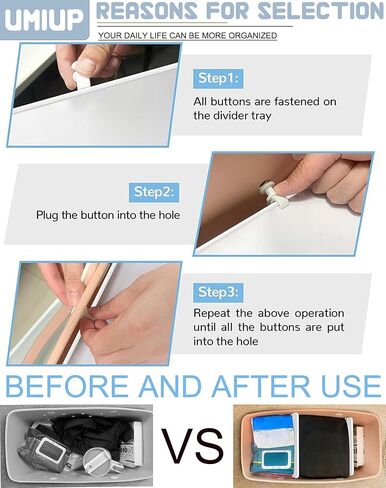 UMIUP REASONS FOR SELECTION

YOUR DAILY LIFE CAN BE MORE ORGANIZED

Step1:

All buttons are fastened on the divider tray

Step2:

Plug the button into the hole

Step3:

Repeat the above operation until all the buttons are put into the hole

BEFORE AND AFTER USE

VS