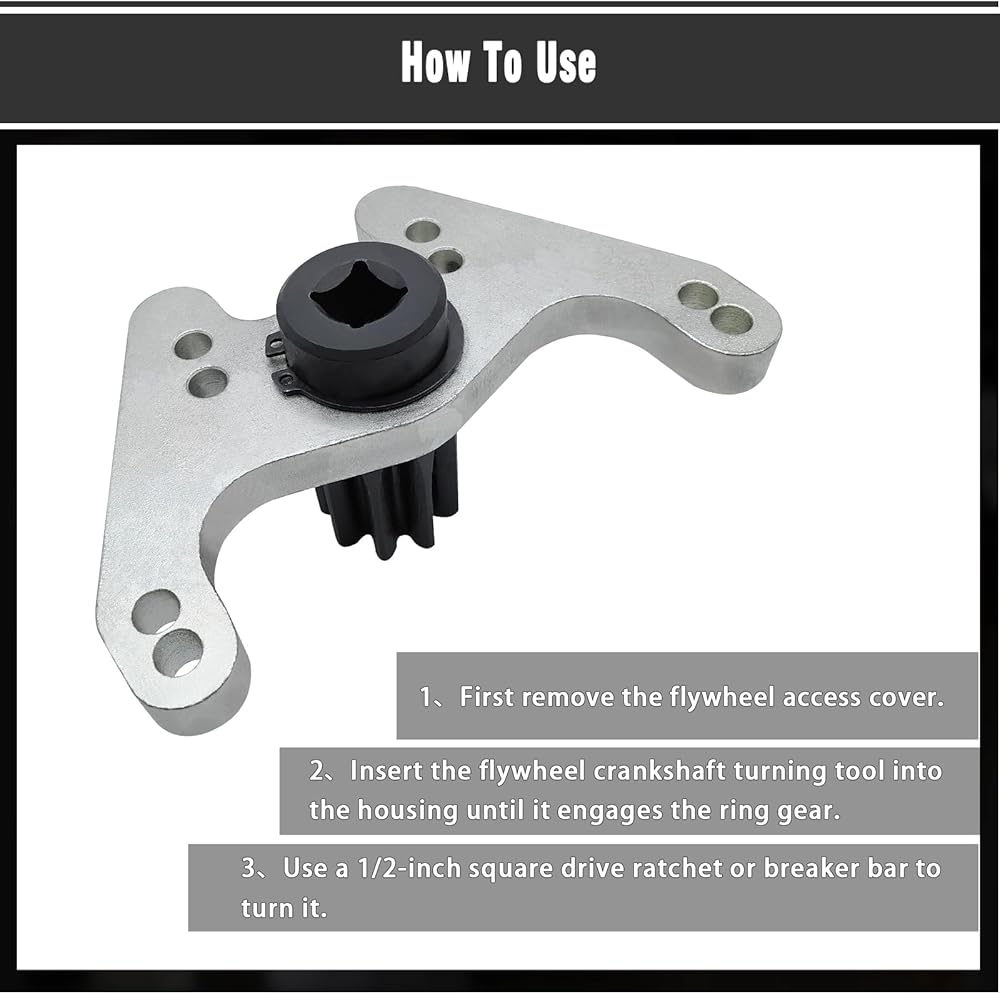 How To Use

1、First remove the flywheel access cover.

2、Insert the flywheel crankshaft turning tool into the housing until it engages the ring gear.

3、Use a 1/2-inch square drive ratchet or breaker bar to turn it.