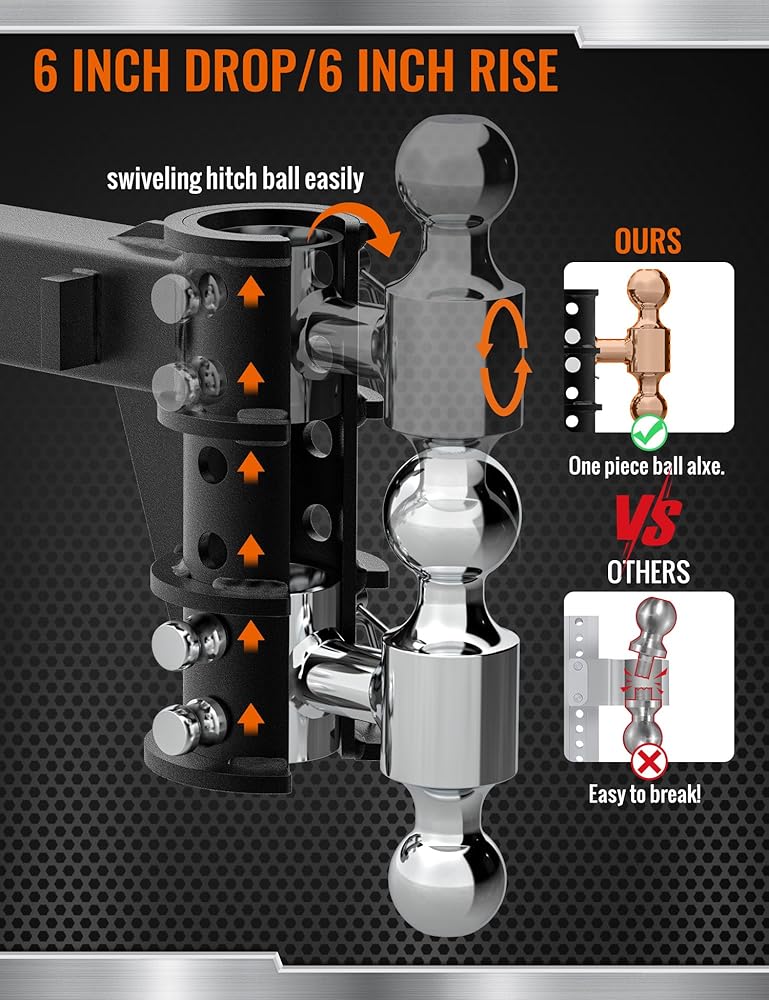 6 INCH DROP/6 INCH RISE

swiveling hitch ball easily

OURS

One piece ball alxe.

VS

OTHERS

Easy to break!