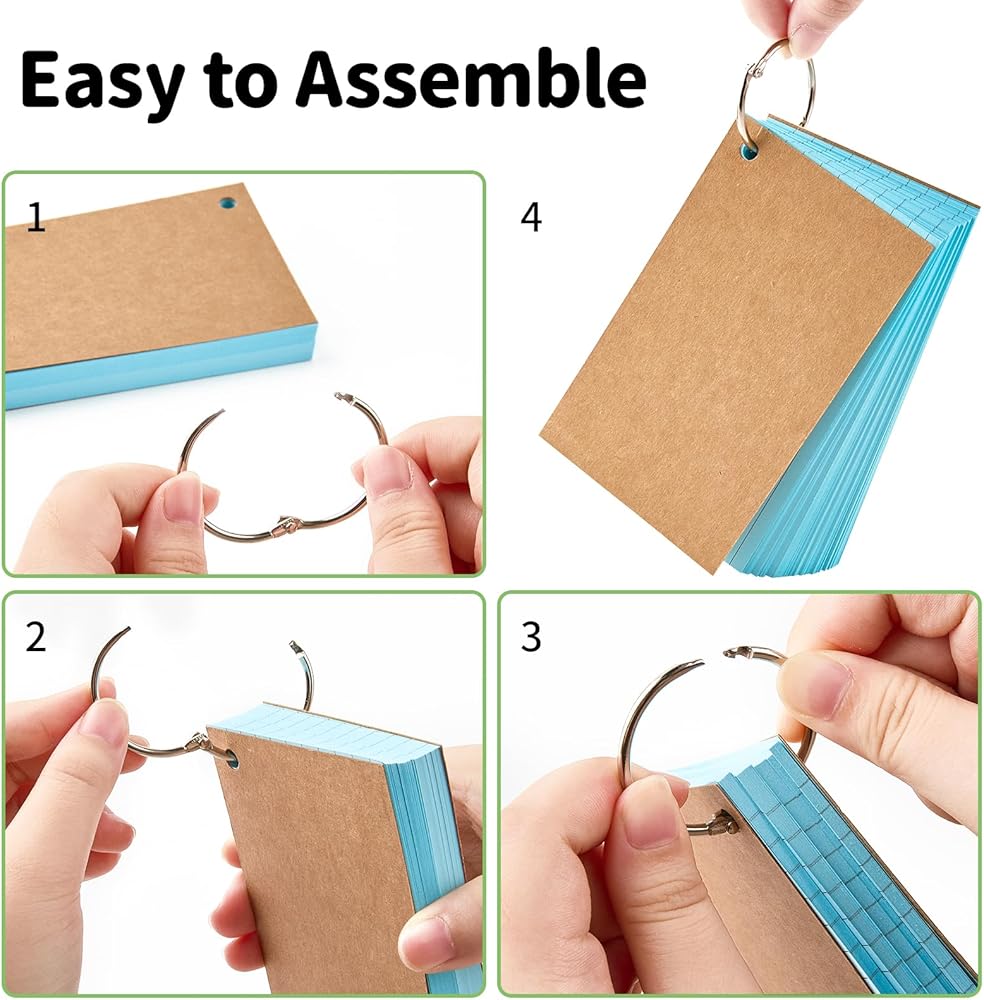 Easy to Assemble

1

4

2

3