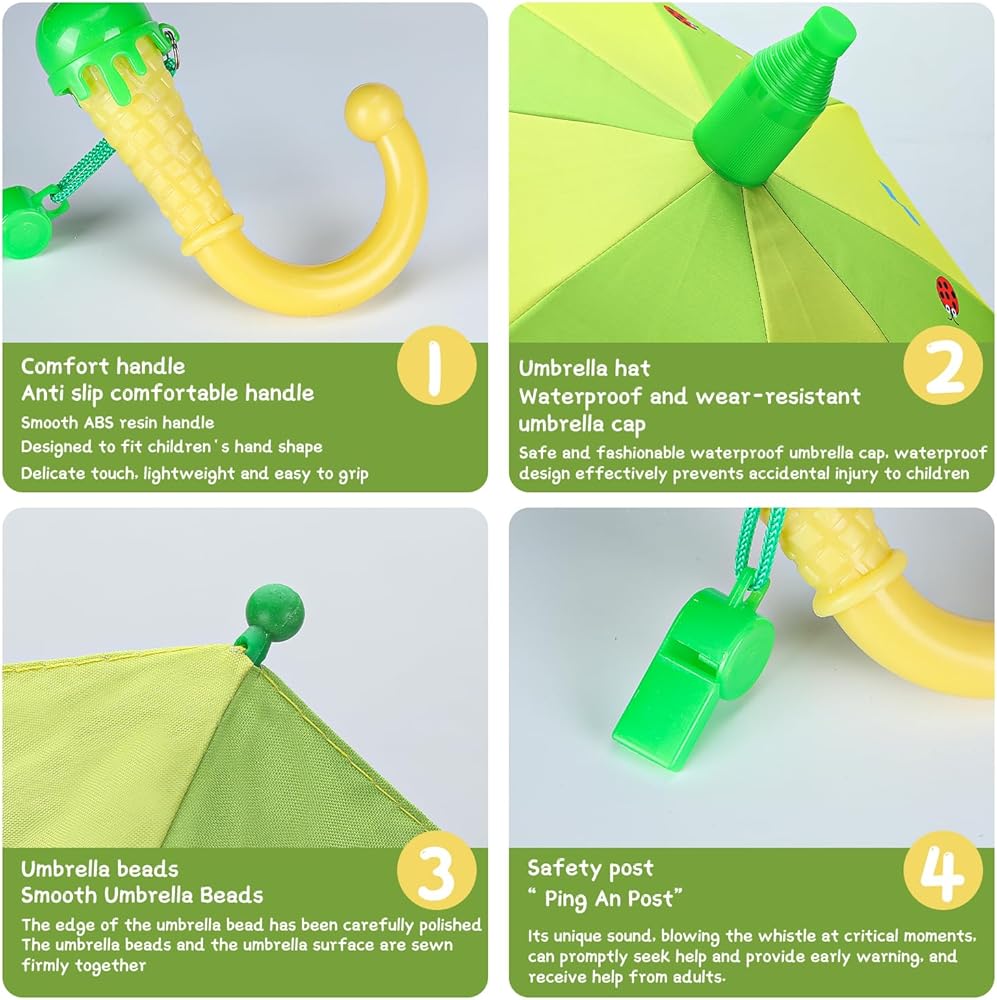 Comfort handle
Anti slip comfortable handle
Smooth ABS resin handle
Designed to fit children's hand shape
Delicate touch, lightweight and easy to grip

1

Umbrella hat
Waterproof and wear-resistant umbrella cap
Safe and fashionable waterproof umbrella cap, waterproof design effectively prevents accidental injury to children

2

Umbrella beads
Smooth Umbrella Beads
The edge of the umbrella bead has been carefully polished
The umbrella beads and the umbrella surface are sewn firmly together

3

Safety post
" Ping An Post"
Its unique sound, blowing the whistle at critical moments, can promptly seek help and provide early warning, and receive help from adults.

4