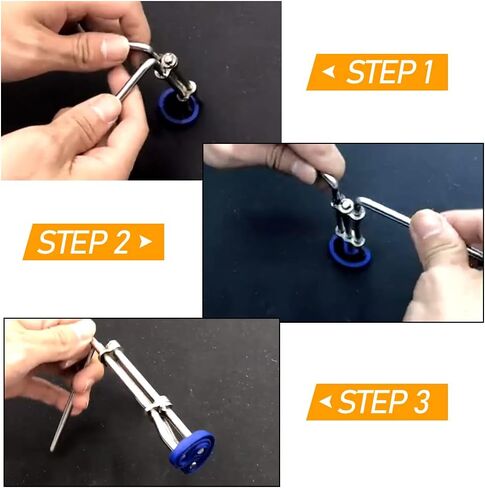 STEP 1

STEP 2

STEP 3