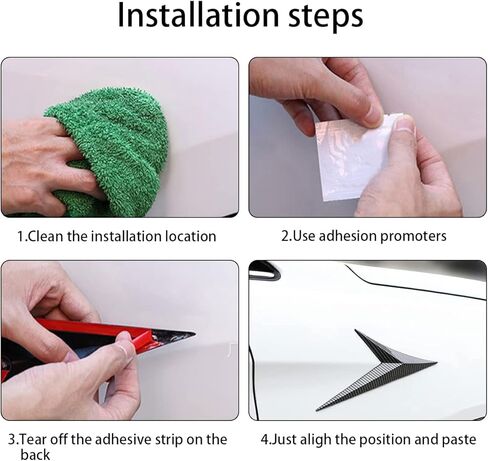 Installation steps

1.Clean the installation location

2.Use adhesion promoters

3.Tear off the adhesive strip on the back

4.Just aligh the position and paste