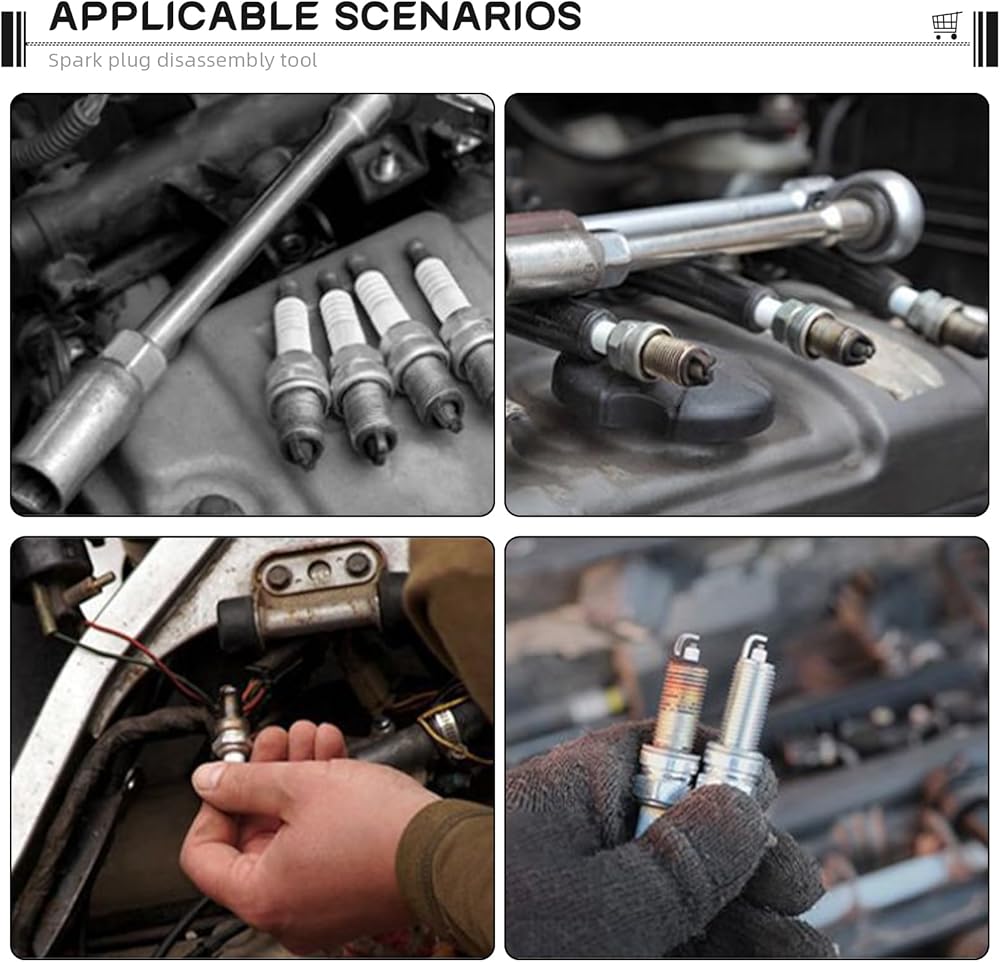 APPLICABLE SCENARIOS

Spark plug disassembly tool