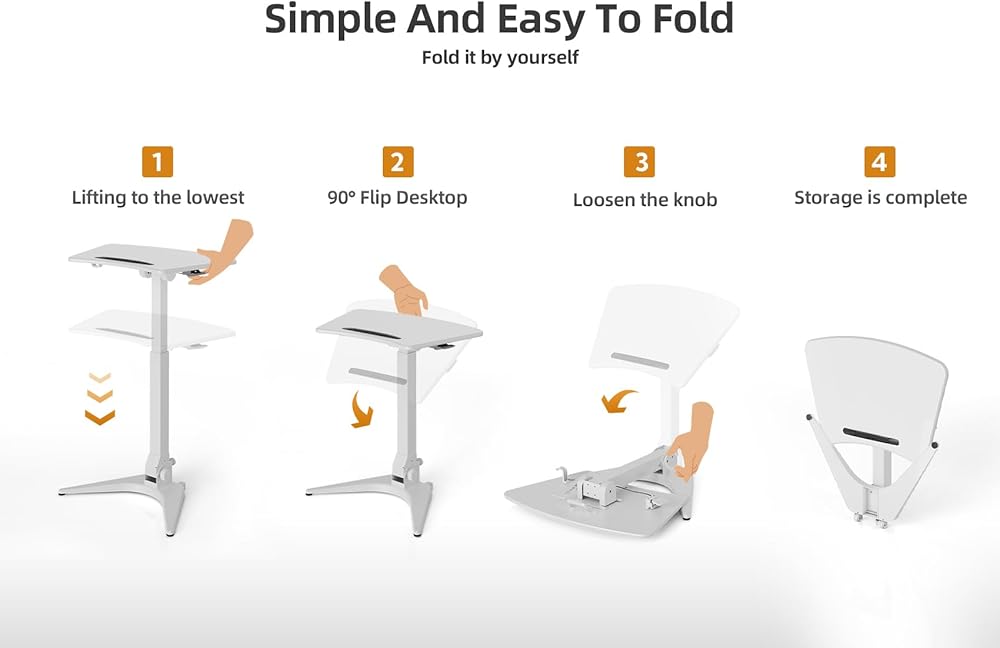 Simple And Easy To Fold

Fold it by yourself

1
Lifting to the lowest

2
90° Flip Desktop

3
Loosen the knob

4
Storage is complete