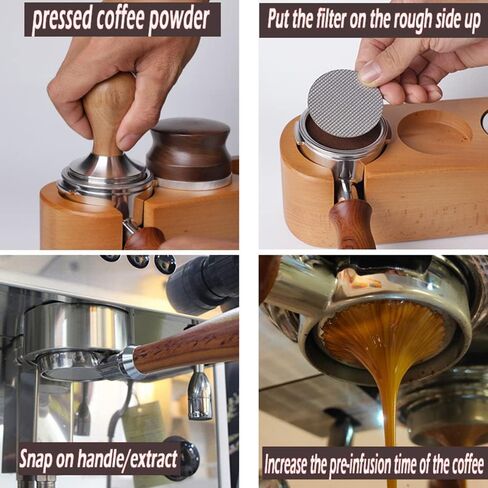 pressed coffee powder

Put the filter on the rough side up

Snap on handle/extract

Increase the pre-infusion time of the coffee