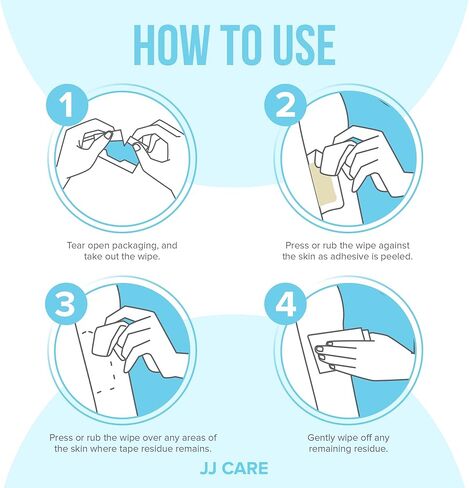 HOW TO USE

1

Tear open packaging, and take out the wipe.

2

Press or rub the wipe against the skin as adhesive is peeled.

3

Press or rub the wipe over any areas of the skin where tape residue remains.

4

Gently wipe off any remaining residue.

JJ CARE