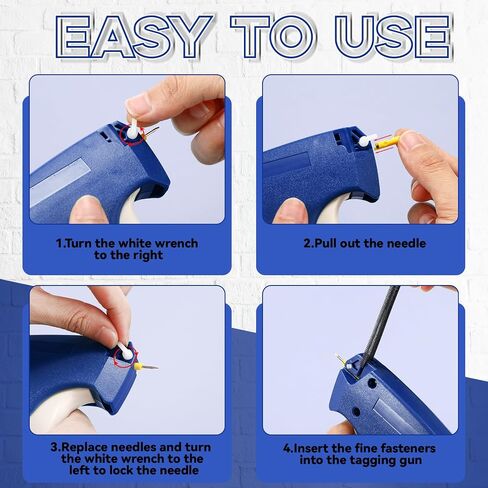 EASY TO USE

1.Turn the white wrench to the right

2.Pull out the needle

3.Replace needles and turn the white wrench to the left to lock the needle

4.Insert the fine fasteners into the tagging gun