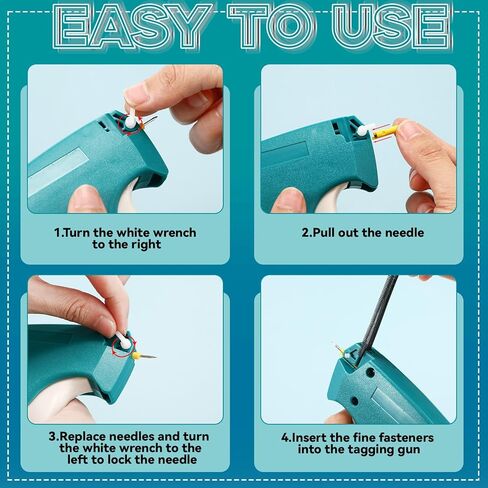 EASY TO USE

1.Turn the white wrench to the right

2.Pull out the needle

3.Replace needles and turn the white wrench to the left to lock the needle

4.Insert the fine fasteners into the tagging gun