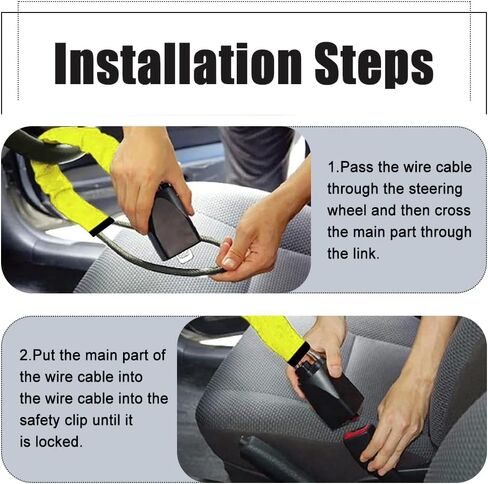 Installation Steps

1.Pass the wire cable through the steering wheel and then cross the main part through the link.

2.Put the main part of the wire cable into the wire cable into the safety clip until it is locked.