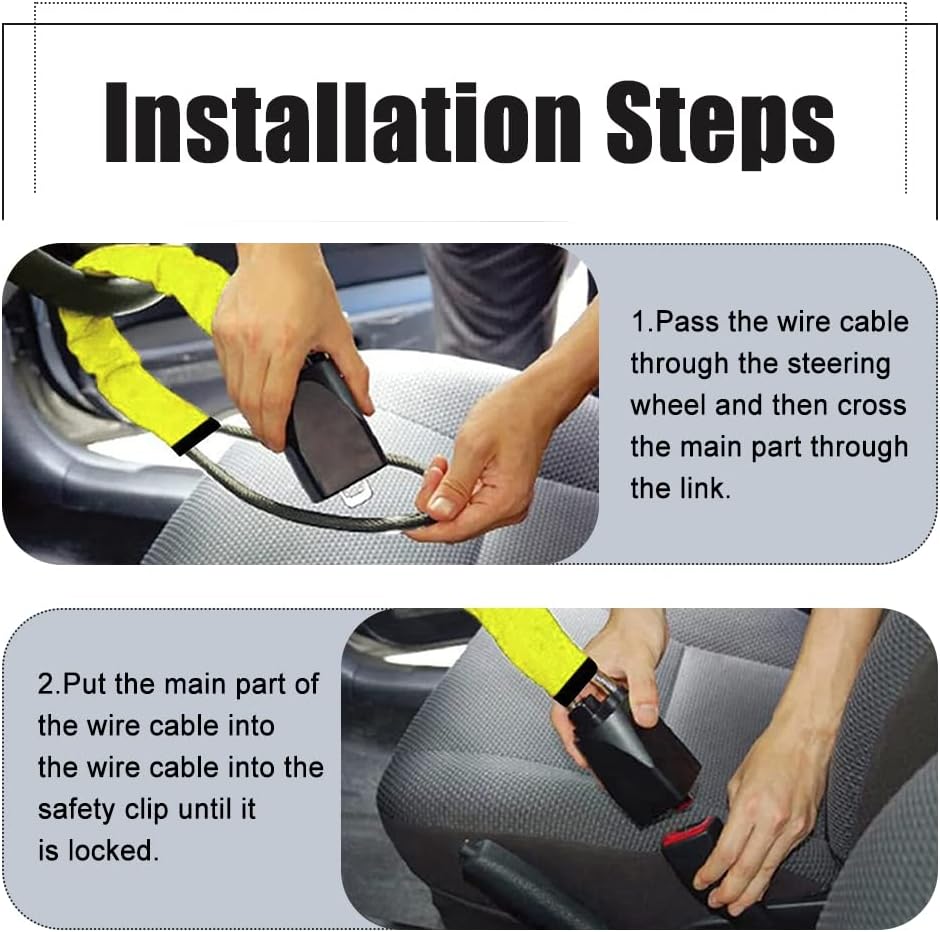 Installation Steps

1.Pass the wire cable through the steering wheel and then cross the main part through the link.

2.Put the main part of the wire cable into the wire cable into the safety clip until it is locked.