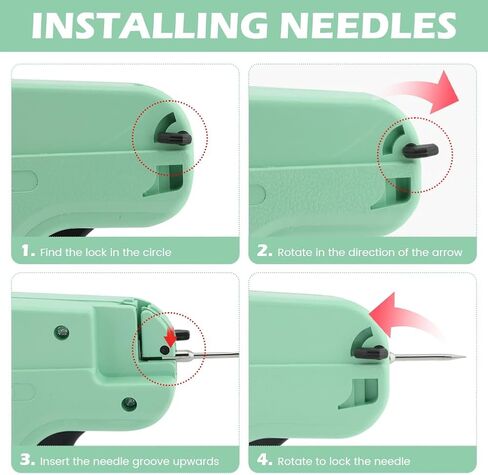 INSTALLING NEEDLES

1. Find the lock in the circle

2. Rotate in the direction of the arrow

3. Insert the needle groove upwards

4. Rotate to lock the needle