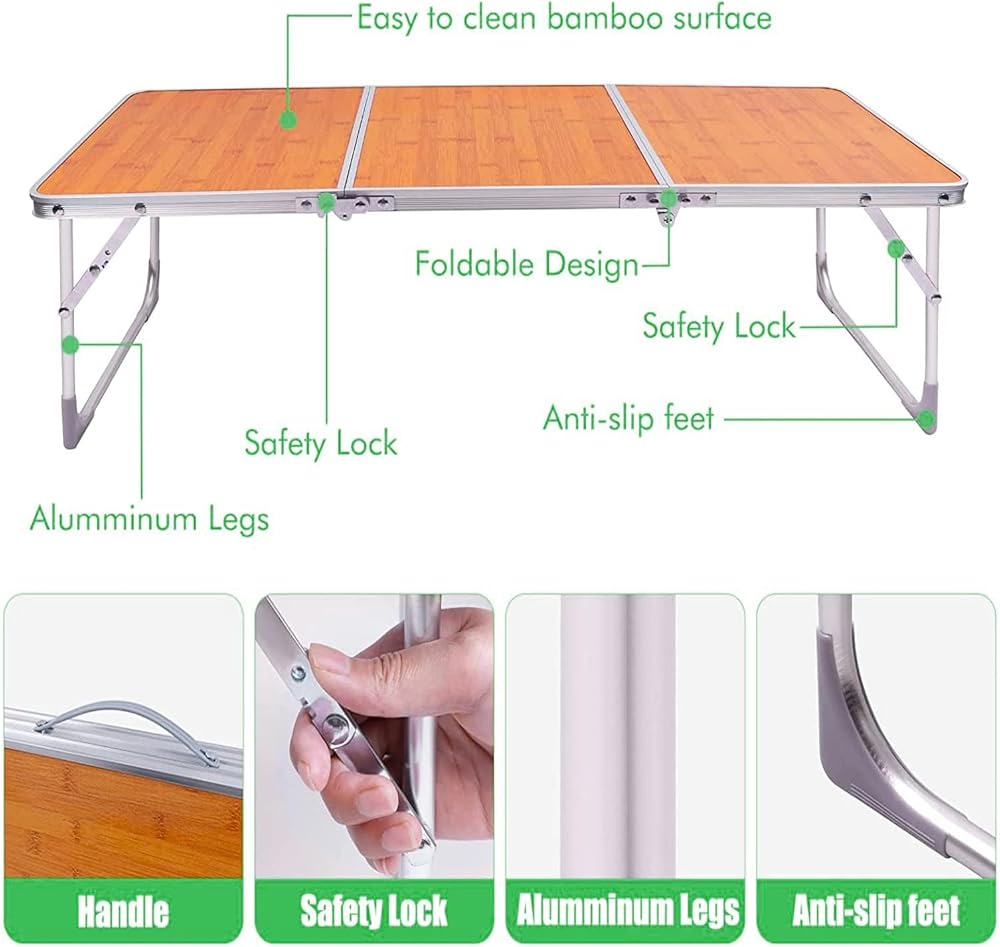 Easy to clean bamboo surface

Foldable Design

Safety Lock

Anti-slip feet

Safety Lock

Alumminum Legs

Handle

Safety Lock

Alumminum Legs

Anti-slip feet