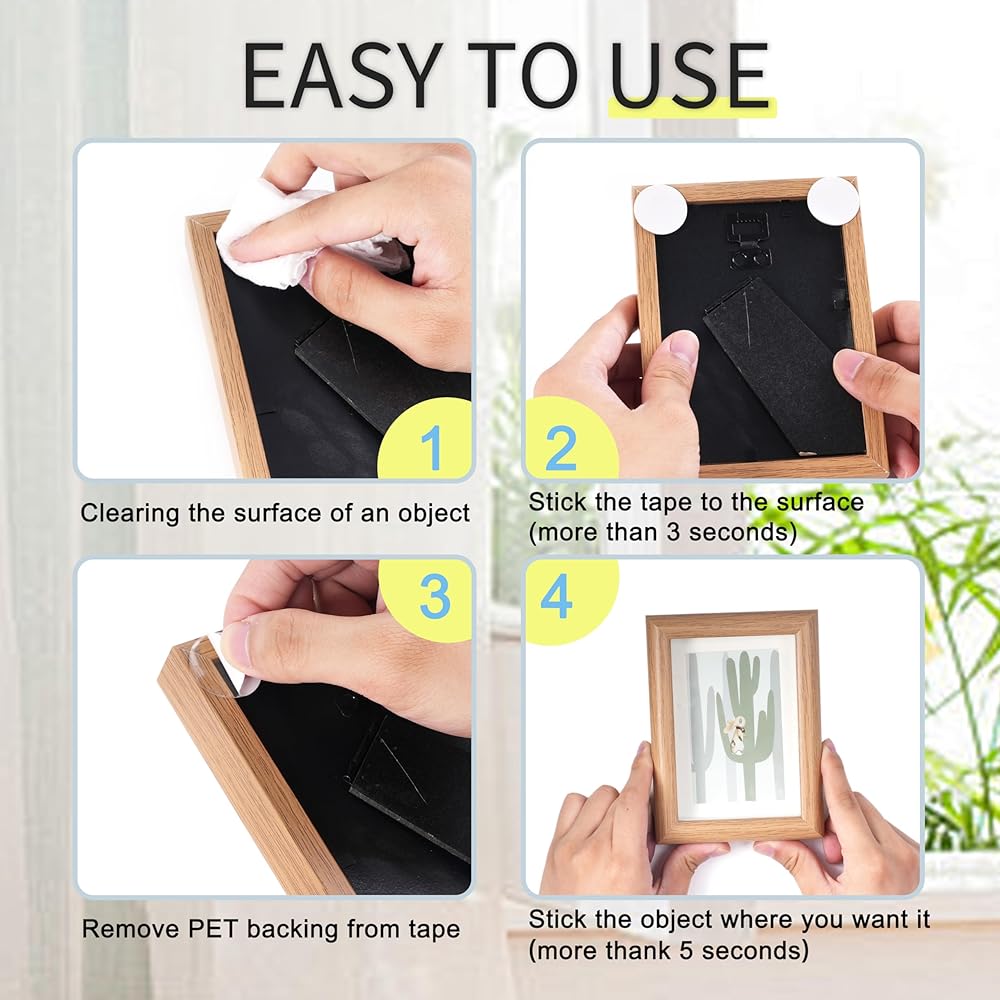 EASY TO USE

1

Clearing the surface of an object

2

Stick the tape to the surface (more than 3 seconds)

3

Remove PET backing from tape

4

Stick the object where you want it (more thank 5 seconds)