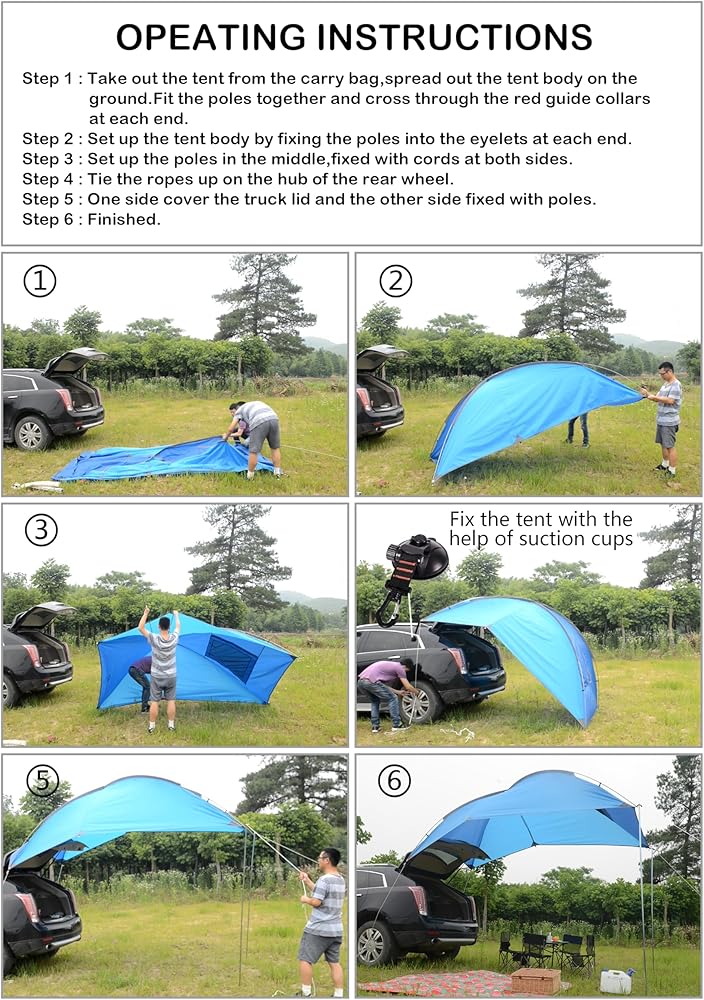 OPEATING INSTRUCTIONS

Step 1 : Take out the tent from the carry bag,spread out the tent body on the ground.Fit the poles together and cross through the red guide collars at each end.
Step 2 : Set up the tent body by fixing the poles into the eyelets at each end.
Step 3 : Set up the poles in the middle,fixed with cords at both sides.
Step 4 : Tie the ropes up on the hub of the rear wheel.
Step 5 : One side cover the truck lid and the other side fixed with poles.
Step 6 : Finished.

①

②

③

Fix the tent with the help of suction cups

⑤

⑥