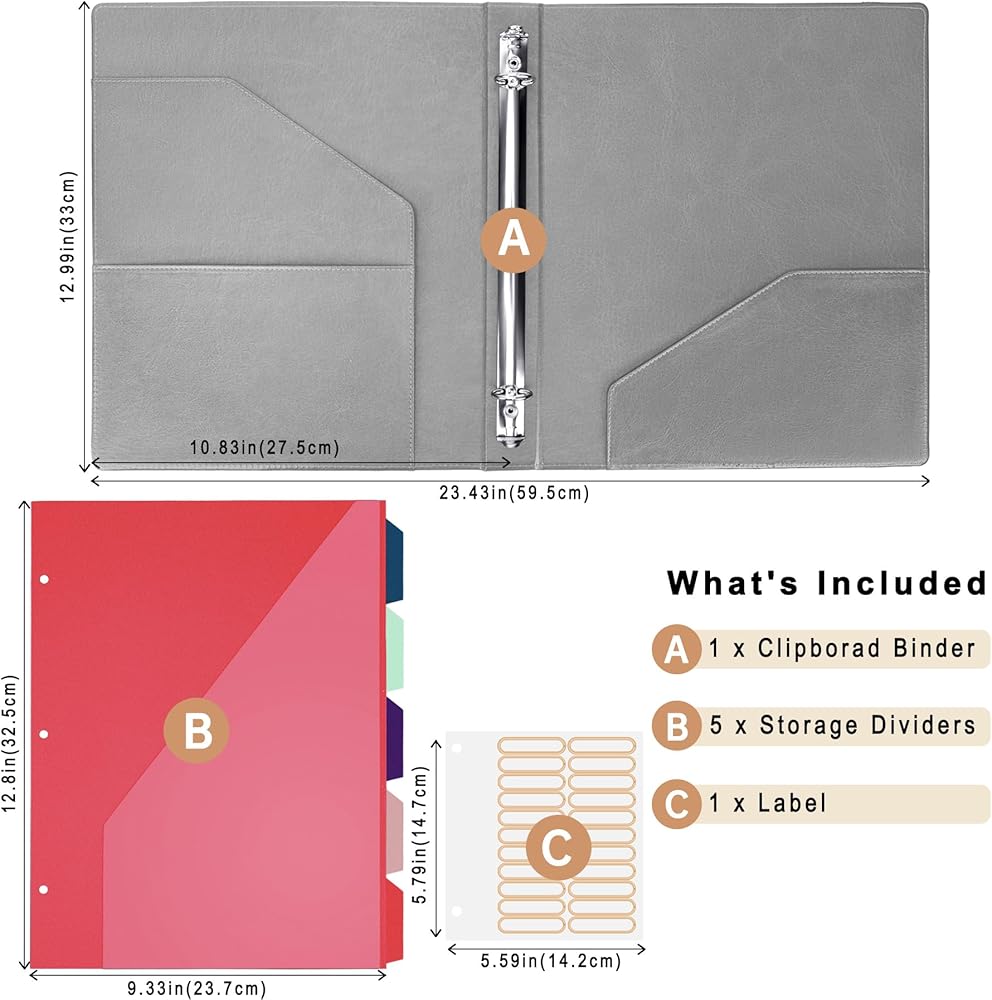 12.99in(33cm)

A

10.83in(27.5cm)

23.43in(59.5cm)

12.8in(32.5cm)

B

9.33in(23.7cm)

5.79in(14.7cm)

C

5.59in(14.2cm)

What's Included

A 1 x Clipborad Binder

B 5 x Storage Dividers

C 1 x Label