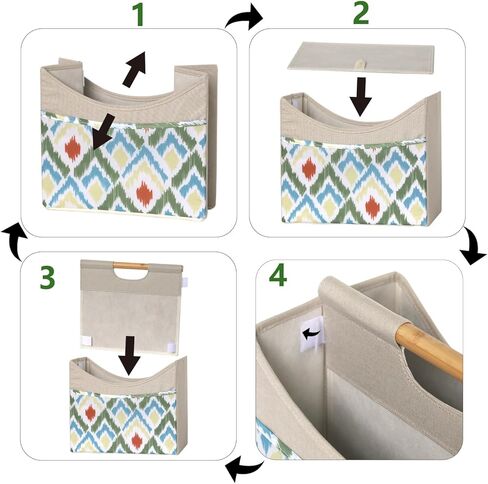 1

2

3

4