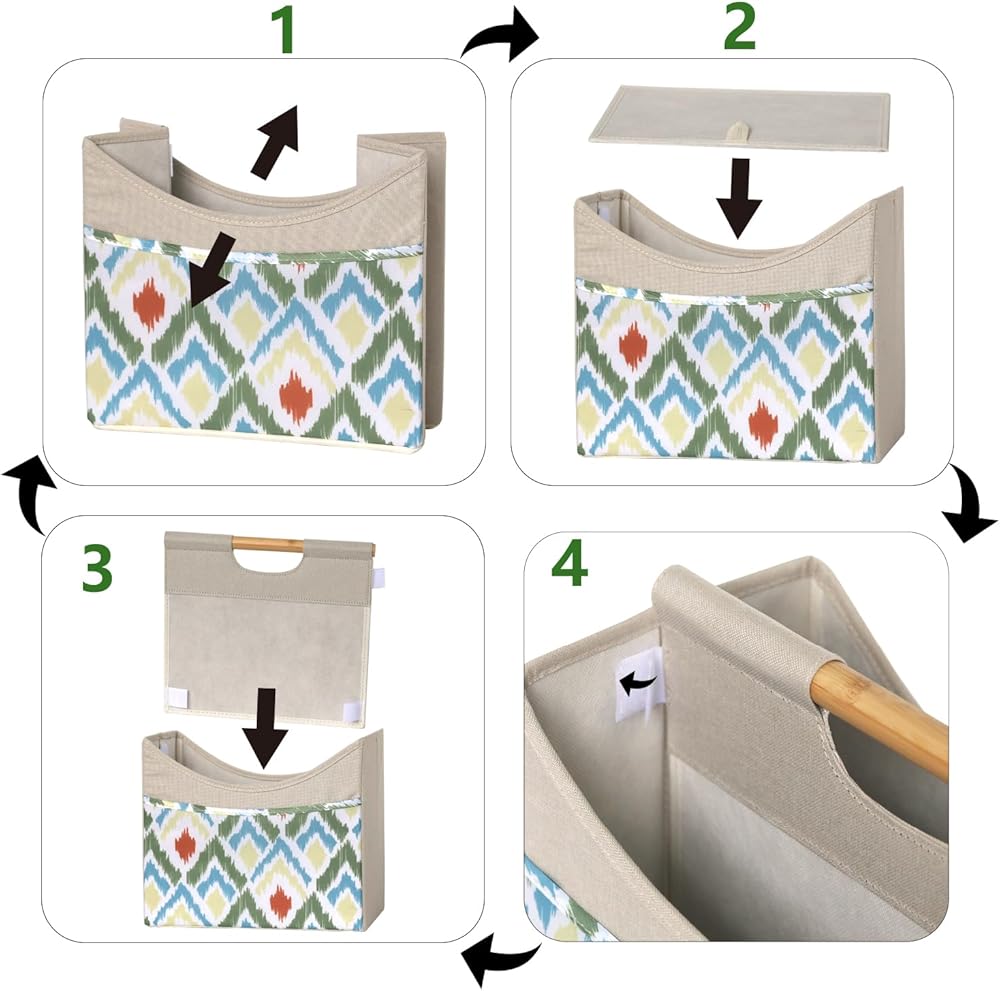 1

2

3

4