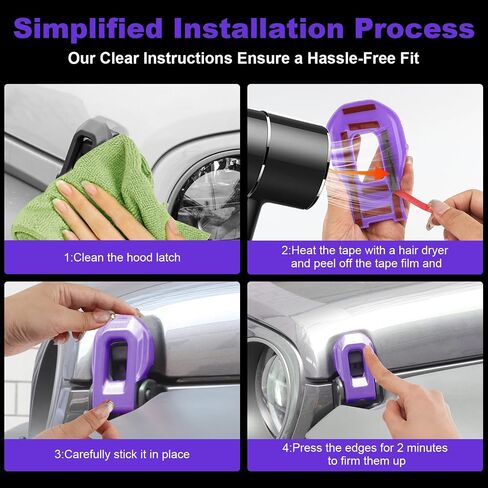 Simplified Installation Process

Our Clear Instructions Ensure a Hassle-Free Fit

1:Clean the hood latch

2:Heat the tape with a hair dryer and peel off the tape film and

3:Carefully stick it in place

4:Press the edges for 2 minutes to firm them up