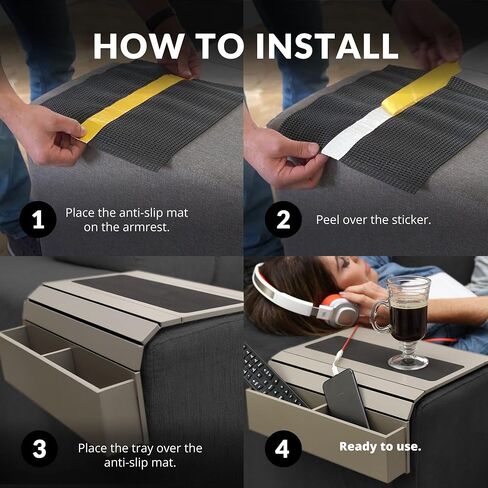 HOW TO INSTALL

1 Place the anti-slip mat on the armrest.

2 Peel over the sticker.

3 Place the tray over the anti-slip mat.

4 Ready to use.