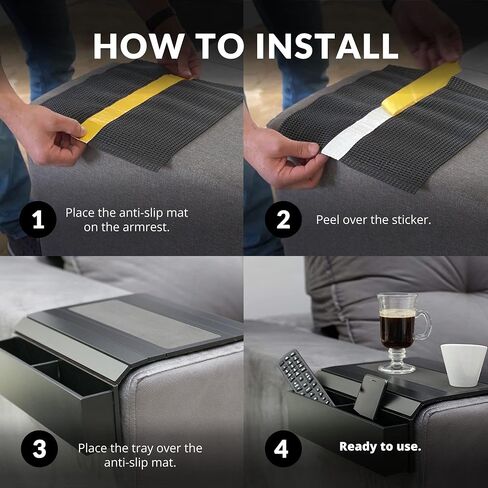 HOW TO INSTALL

1

Place the anti-slip mat on the armrest.

2

Peel over the sticker.

3

Place the tray over the anti-slip mat.

4

Ready to use.