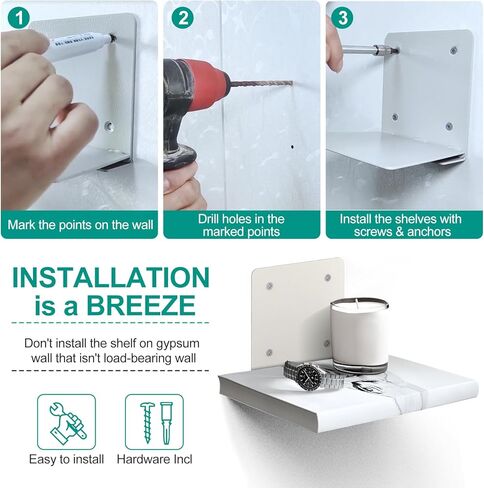 1

Mark the points on the wall

2

Drill holes in the marked points

3

Install the shelves with screws & anchors

INSTALLATION is a BREEZE

Don't install the shelf on gypsum wall that isn't load-bearing wall

Easy to install

Hardware Incl