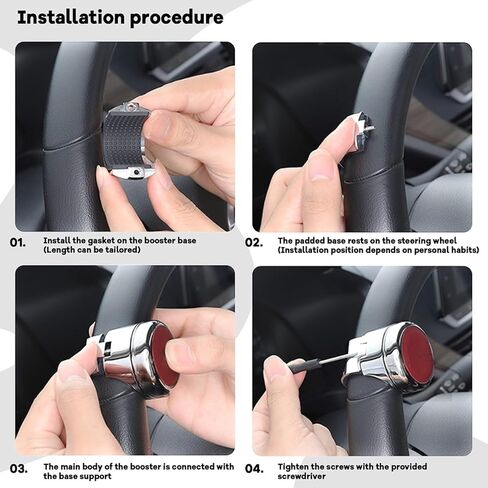 Installation procedure

01. Install the gasket on the booster base (Length can be tailored)

02. The padded base rests on the steering wheel (Installation position depends on personal habits)

03. The main body of the booster is connected with the base support

04. Tighten the screws with the provided screwdriver