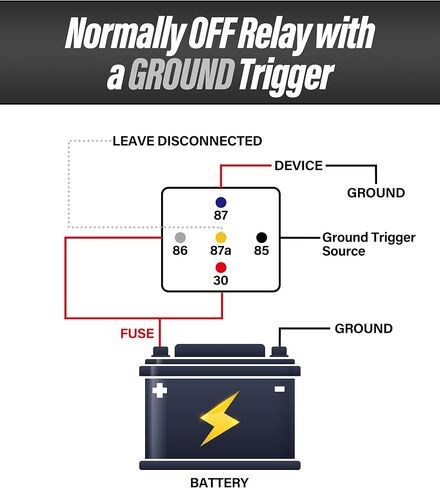 Normally OFF Relay with a GROUND Trigger

LEAVE DISCONNECTED

DEVICE

GROUND

87

86

87a

85

Ground Trigger Source

30

FUSE

GROUND

+

-

BATTERY