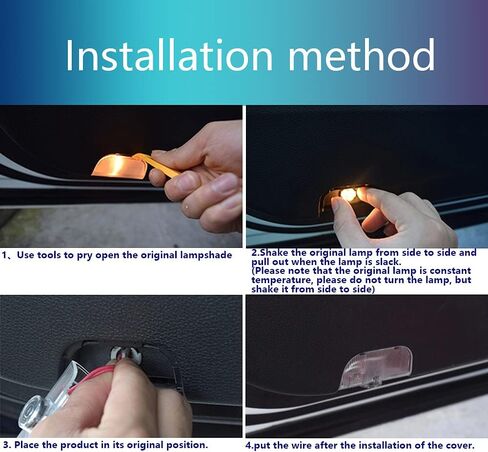 Installation method

1、Use tools to pry open the original lampshade

2.Shake the original lamp from side to side and pull out when the lamp is slack.
(Please note that the original lamp is constant temperature, please do not turn the lamp, but shake it from side to side)

3. Place the product in its original position.

4.put the wire after the installation of the cover.