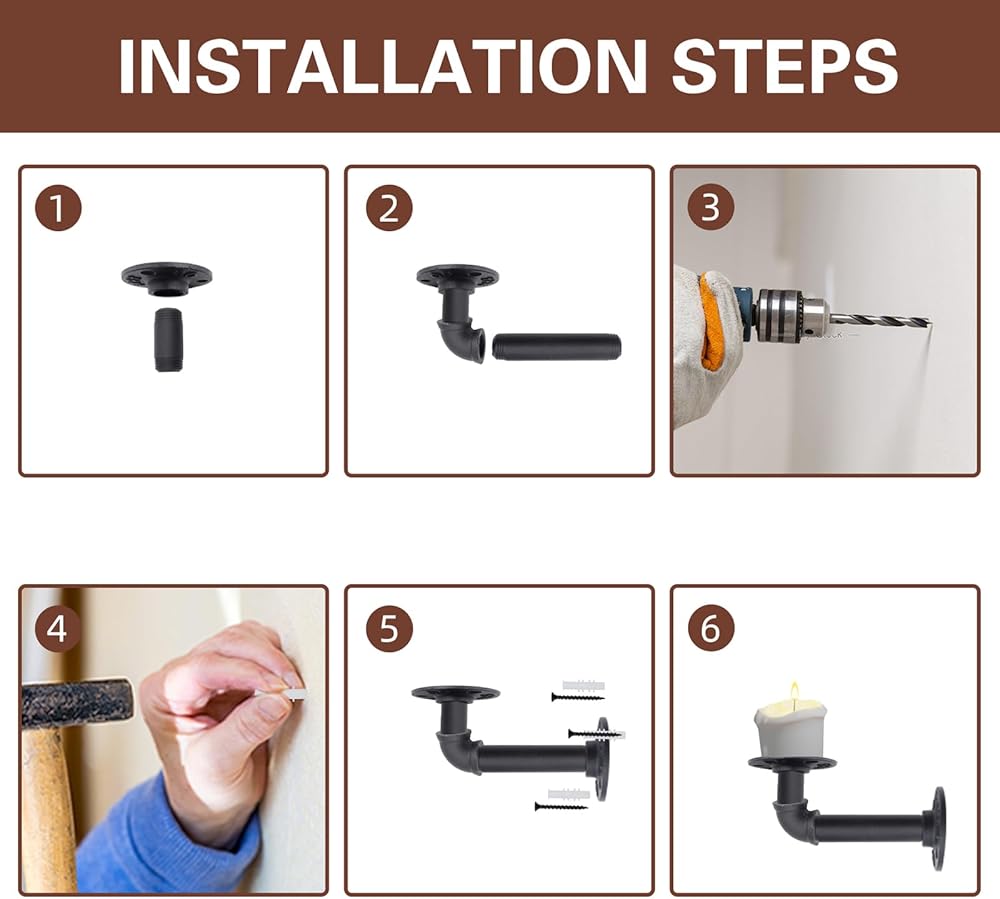 INSTALLATION STEPS

1

2

3

4

5

6