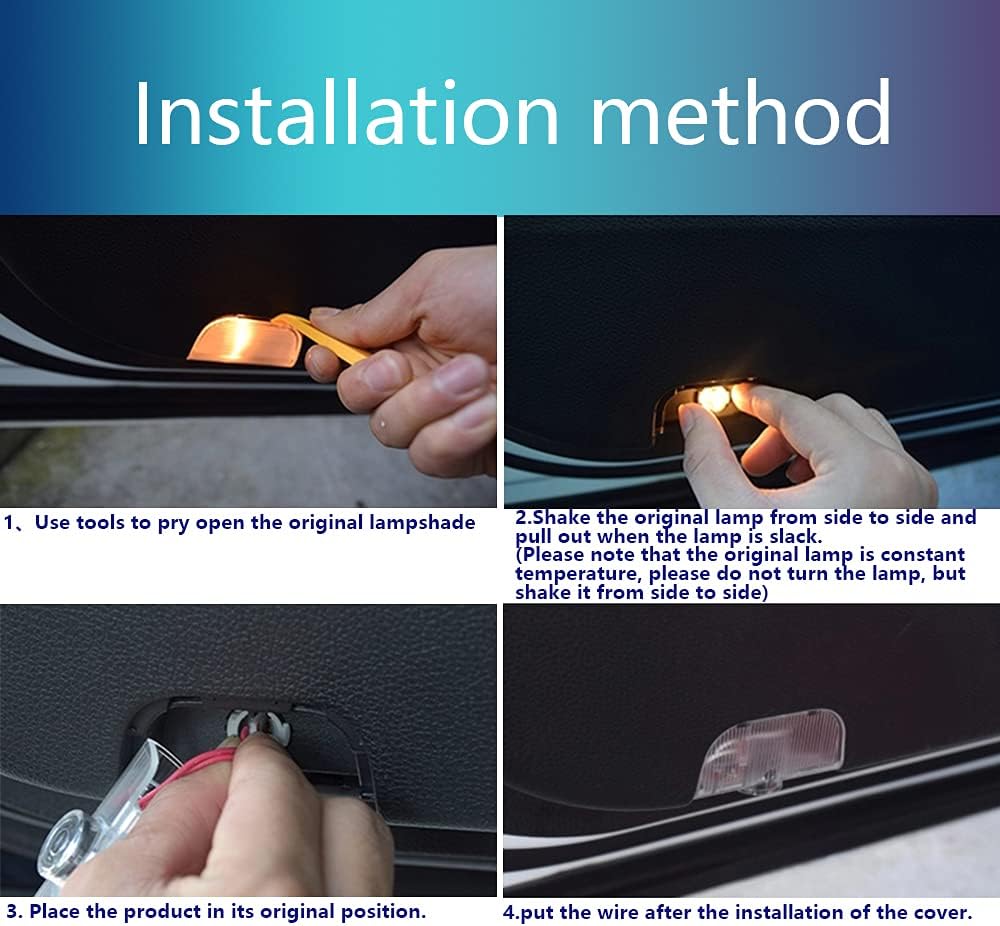 Installation method

1、Use tools to pry open the original lampshade

2.Shake the original lamp from side to side and pull out when the lamp is slack.
(Please note that the original lamp is constant temperature, please do not turn the lamp, but shake it from side to side)

3. Place the product in its original position.

4.put the wire after the installation of the cover.