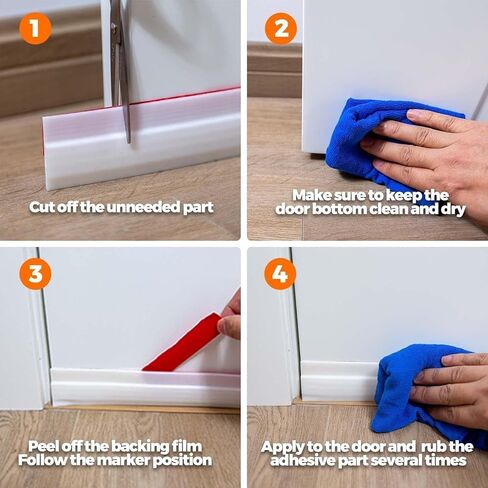 1

Cut off the unneeded part

2

Make sure to keep the door bottom clean and dry

3

Peel off the backing film
Follow the marker position

4

Apply to the door and rub the adhesive part several times