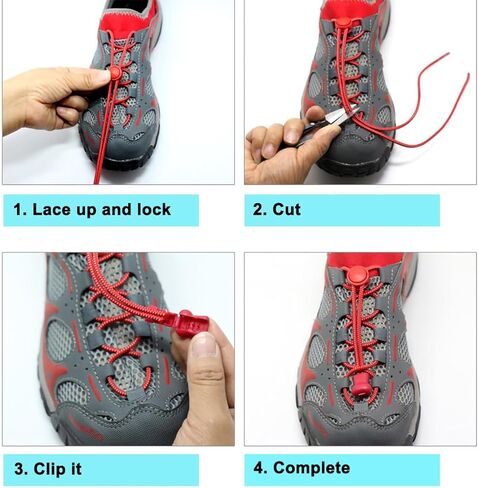 1. Lace up and lock

2. Cut

3. Clip it

4. Complete