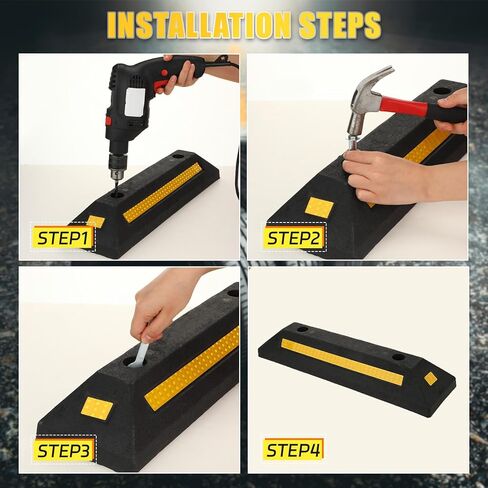 INSTALLATION STEPS

STEP1

STEP2

STEP3

STEP4