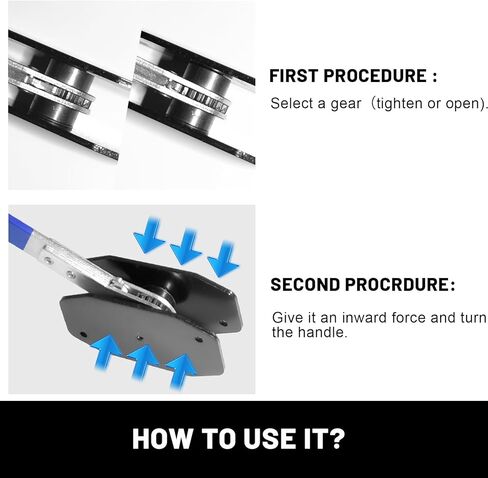 FIRST PROCEDURE :

Select a gear（tighten or open).

SECOND PROCRDURE:

Give it an inward force and turn the handle.

HOW TO USE IT?