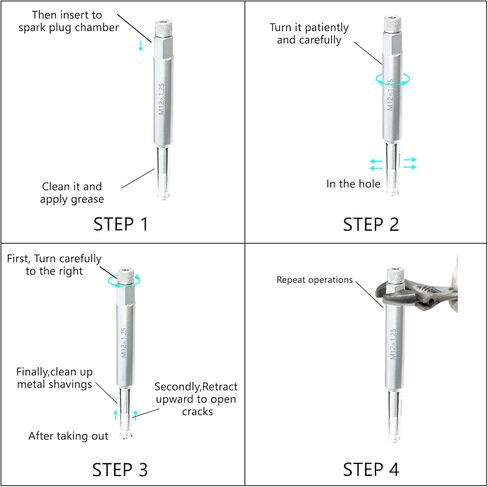 Then insert to spark plug chamber

M12×1.25

Clean it and apply grease

STEP 1

Turn it patiently and carefully

M12×1.25

In the hole

STEP 2

First, Turn carefully to the right

M12×1.25

Finally,clean up metal shavings

Secondly,Retract upward to open cracks

After taking out

STEP 3

Repeat operations

M12×1.25

STEP 4