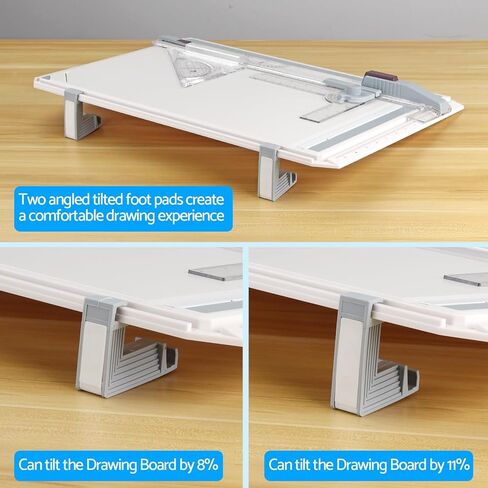 Two angled tilted foot pads create a comfortable drawing experience

Can tilt the Drawing Board by 8%

Can tilt the Drawing Board by 11%