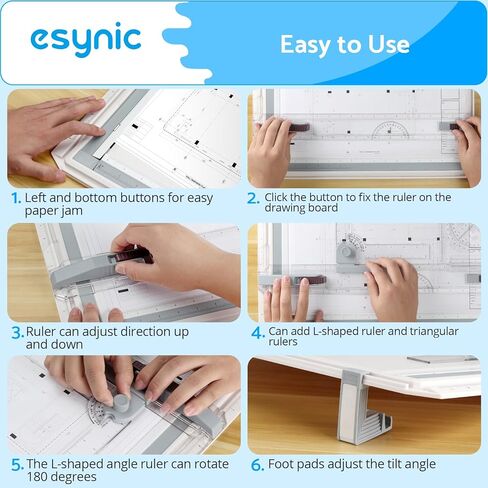 esynic

Easy to Use

1. Left and bottom buttons for easy paper jam

2. Click the button to fix the ruler on the drawing board

3. Ruler can adjust direction up and down

4. Can add L-shaped ruler and triangular rulers

5. The L-shaped angle ruler can rotate 180 degrees

6. Foot pads adjust the tilt angle