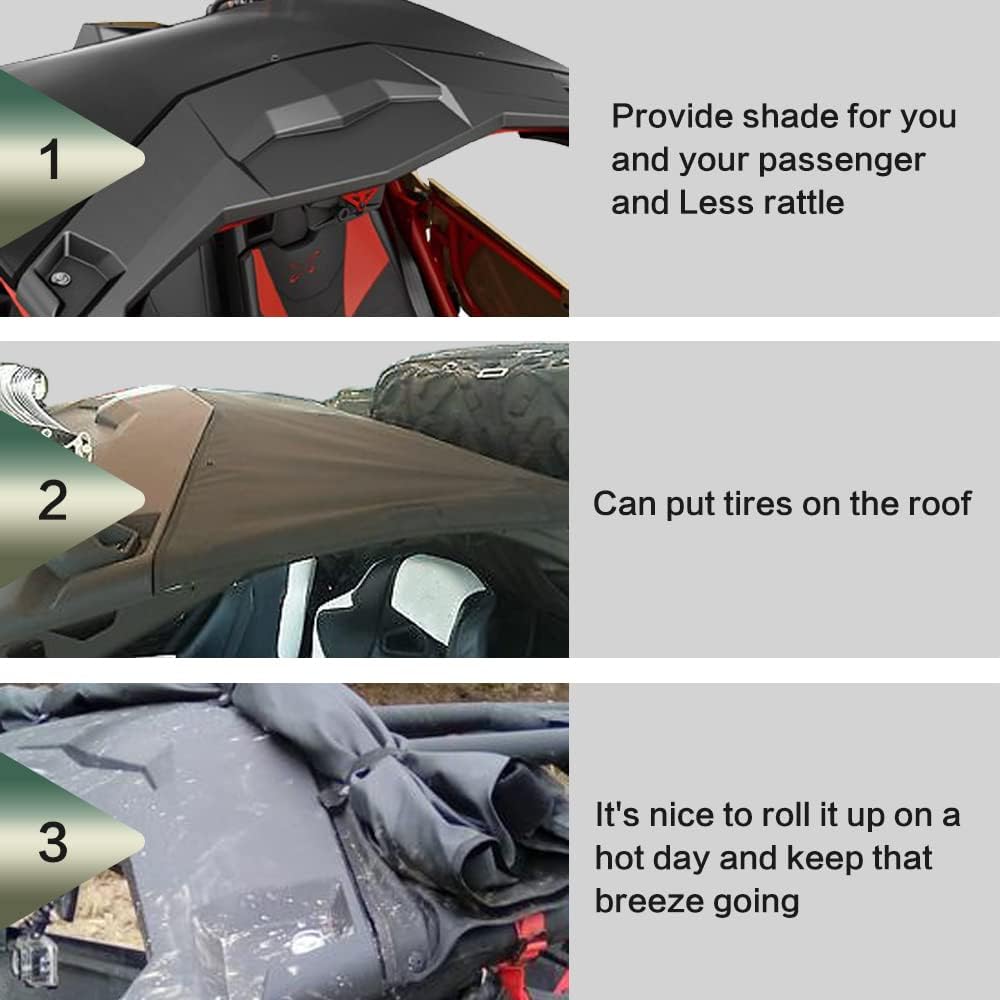 1

Provide shade for you and your passenger and Less rattle

2

Can put tires on the roof

3

It's nice to roll it up on a hot day and keep that breeze going