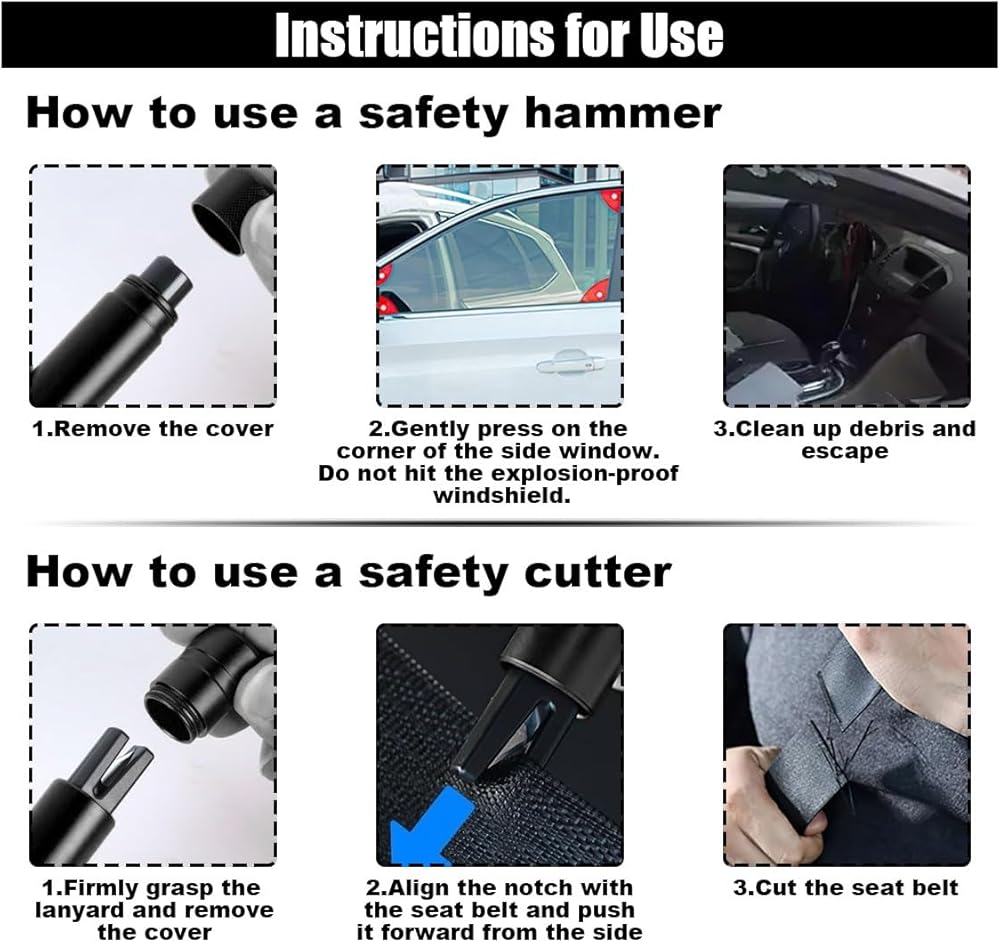 Instructions for Use

How to use a safety hammer

1.Remove the cover

2.Gently press on the corner of the side window. Do not hit the explosion-proof windshield.

3.Clean up debris and escape

How to use a safety cutter

1.Firmly grasp the lanyard and remove the cover

2.Align the notch with the seat belt and push it forward from the side

3.Cut the seat belt