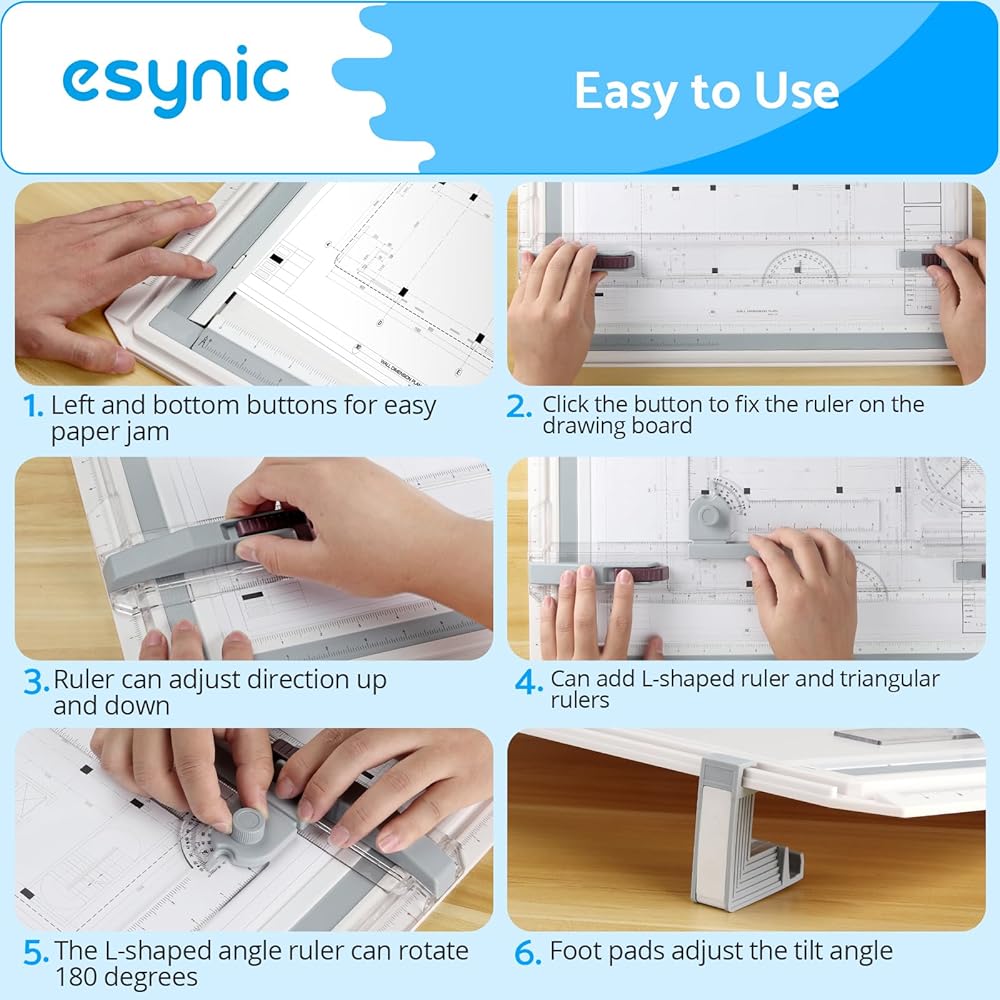 esynic

Easy to Use

1. Left and bottom buttons for easy paper jam

2. Click the button to fix the ruler on the drawing board

3. Ruler can adjust direction up and down

4. Can add L-shaped ruler and triangular rulers

5. The L-shaped angle ruler can rotate 180 degrees

6. Foot pads adjust the tilt angle