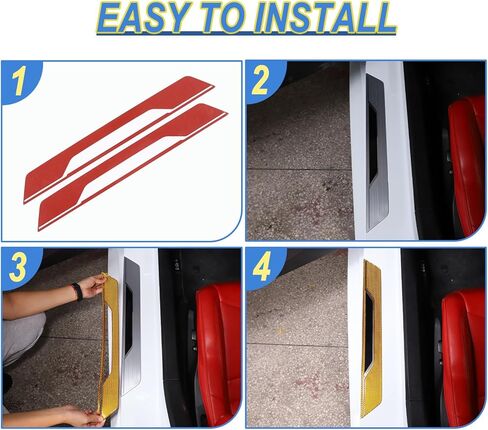 EASY TO INSTALL

1

2

3

4