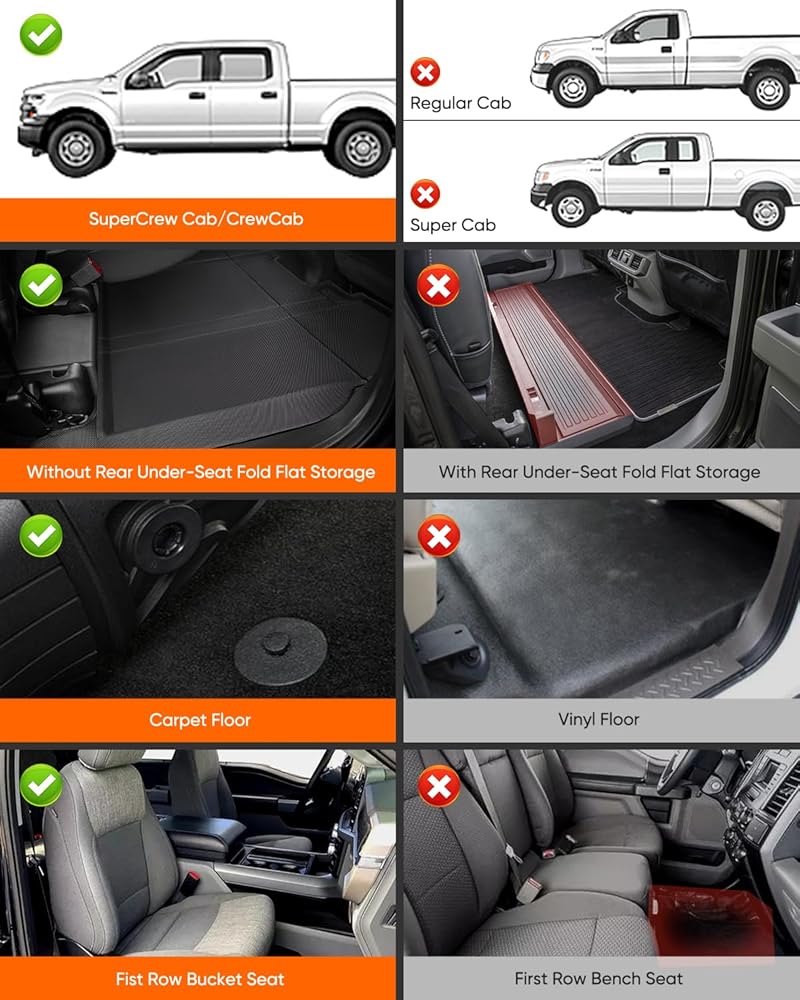 SuperCrew Cab/CrewCab

Regular Cab

Super Cab

Without Rear Under-Seat Fold Flat Storage

With Rear Under-Seat Fold Flat Storage

Carpet Floor

Vinyl Floor

Fist Row Bucket Seat

First Row Bench Seat