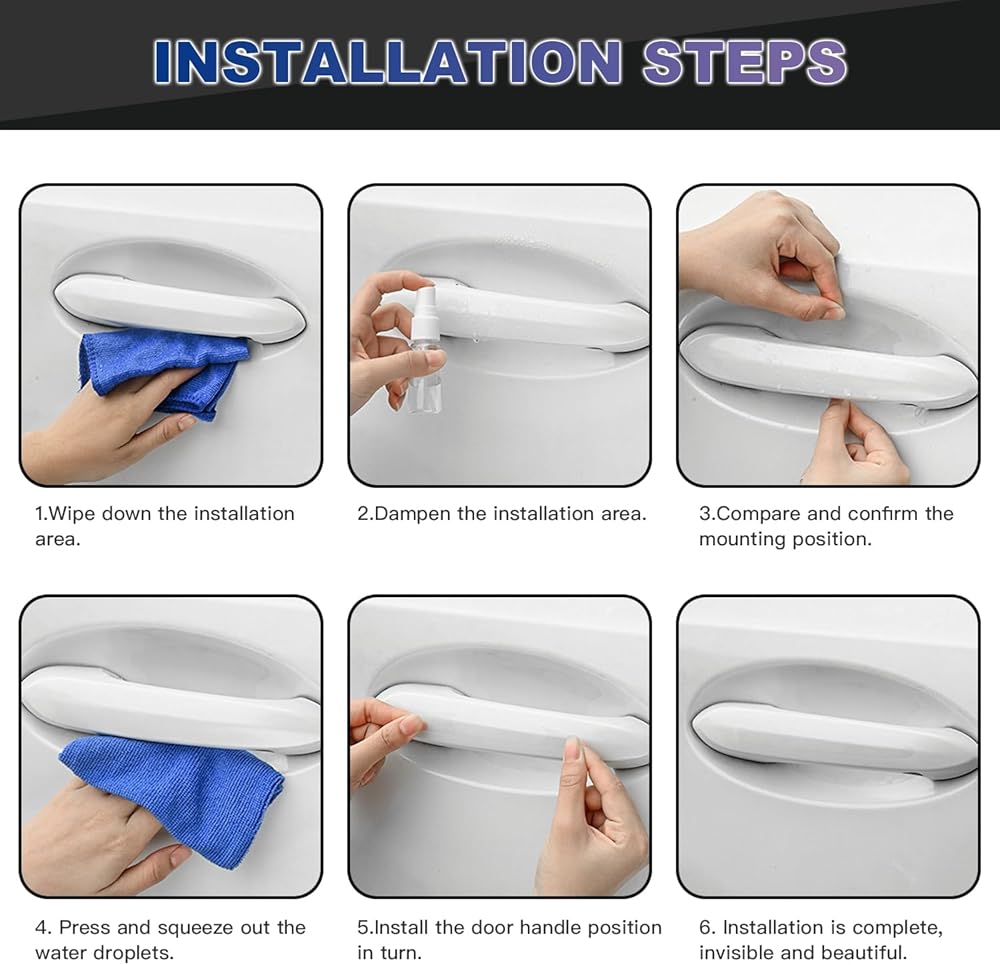 INSTALLATION STEPS

1.Wipe down the installation area.

2.Dampen the installation area.

3.Compare and confirm the mounting position.

4. Press and squeeze out the water droplets.

5.Install the door handle position in turn.

6. Installation is complete, invisible and beautiful.