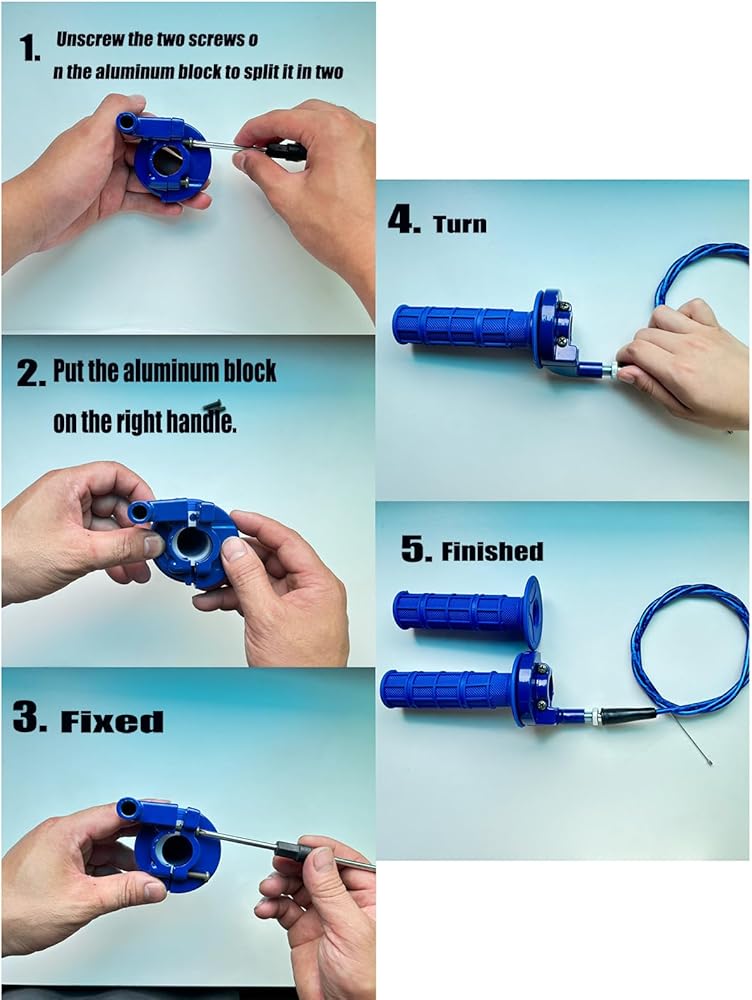 1. Unscrew the two screws o
n the aluminum block to split it in two

2. Put the aluminum block
on the right handle.

3. Fixed

4. Turn

5. Finished