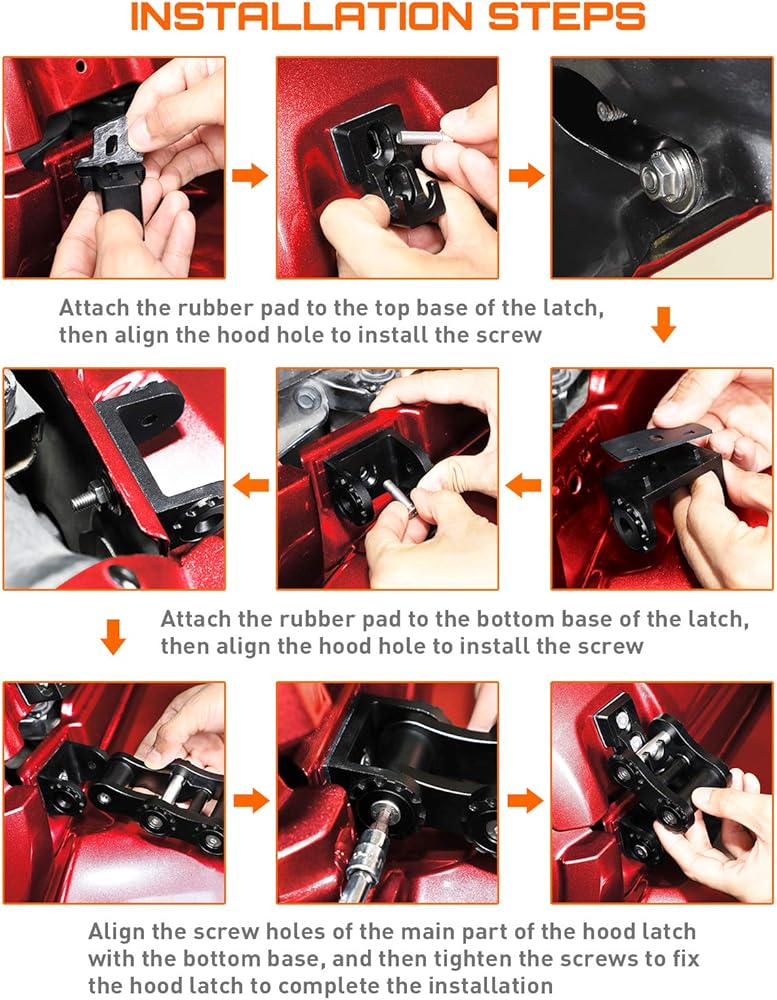 INSTALLATION STEPS

Attach the rubber pad to the top base of the latch, then align the hood hole to install the screw

Attach the rubber pad to the bottom base of the latch, then align the hood hole to install the screw

Align the screw holes of the main part of the hood latch with the bottom base, and then tighten the screws to fix the hood latch to complete the installation